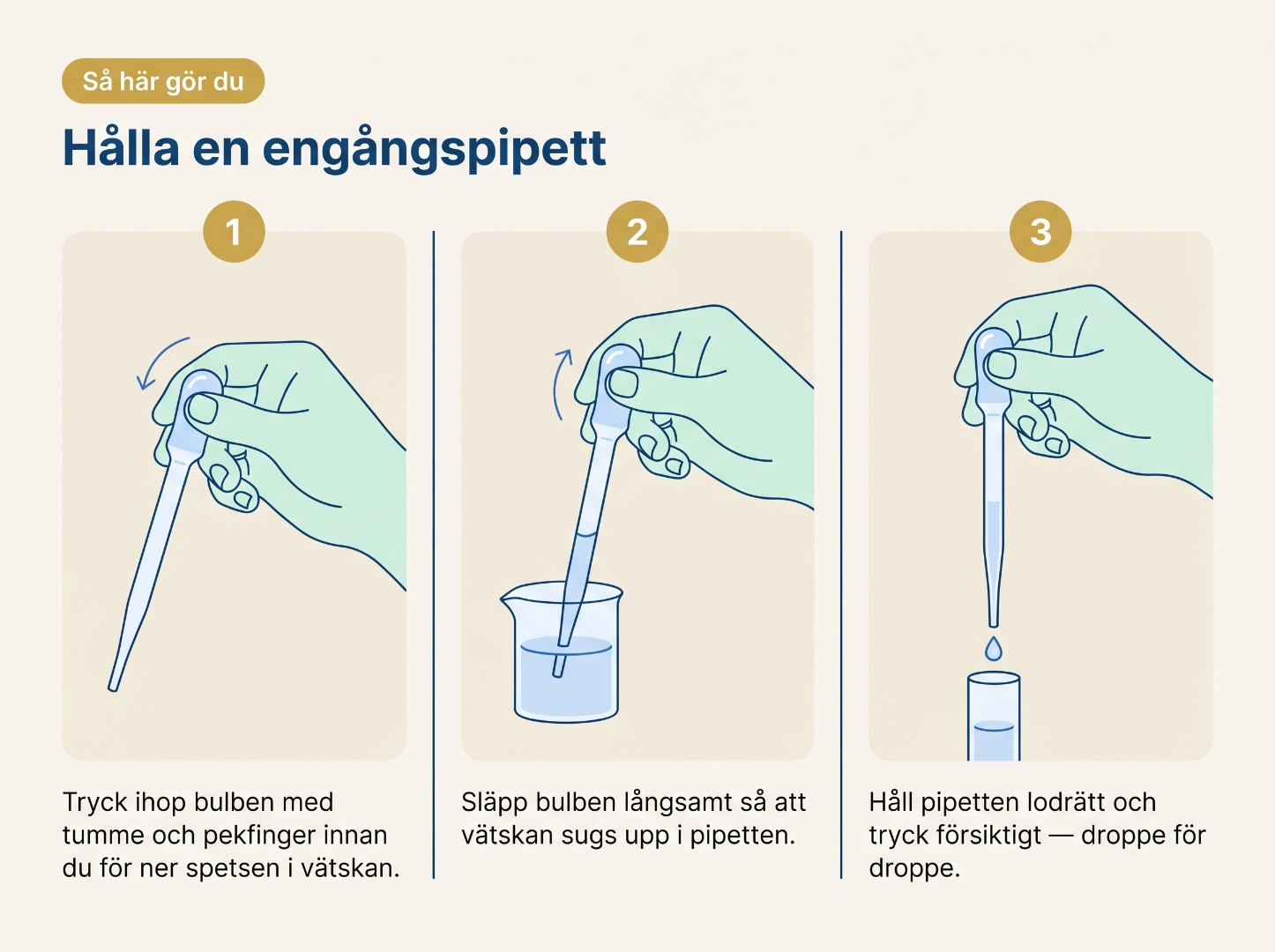 Så här gör du

Hålla en engångspipett

1

Tryck ihop bulben med tumme och pekfinger innan du för ner spetsen i vätskan.

2

Släpp bulben långsamt så att vätskan sugs upp i pipetten.

3

Håll pipetten lodrätt och tryck försiktigt — droppe för droppe.